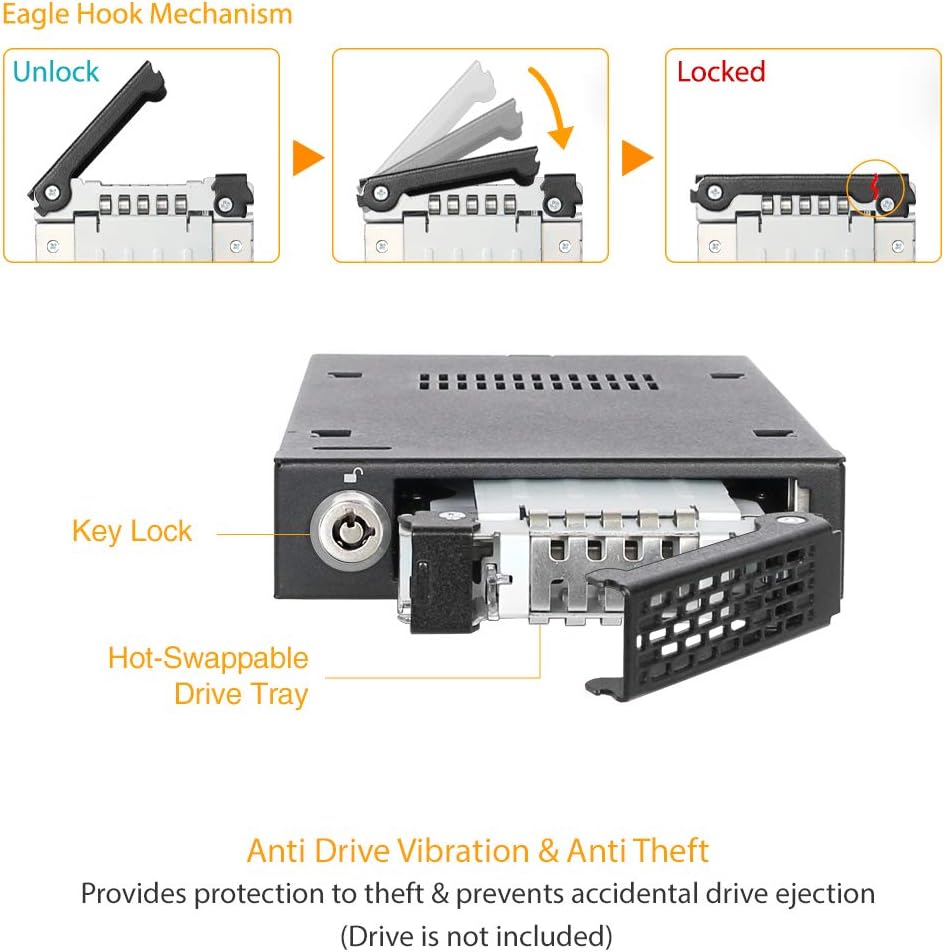 Eagle Hook Mechanism

Unlock

Locked

Key Lock

Hot-Swappable Drive Tray

Anti Drive Vibration & Anti Theft

Provides protection to theft & prevents accidental drive ejection

(Drive is not included)